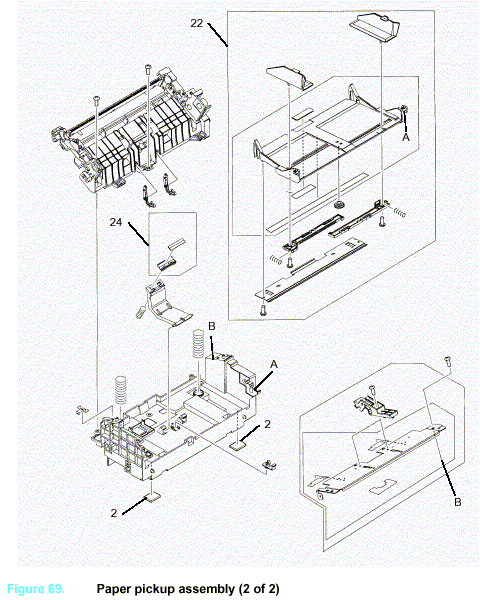 22

A

24

B

A

2

2

B

Figure 69. Paper pickup assembly (2 of 2)