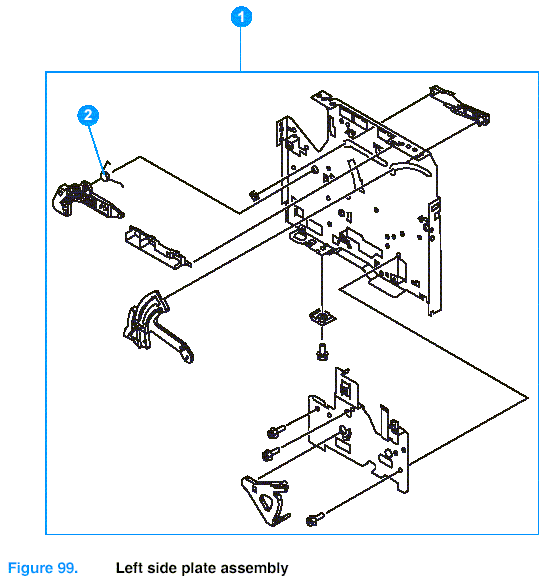 1

2

Figure 99. Left side plate assembly