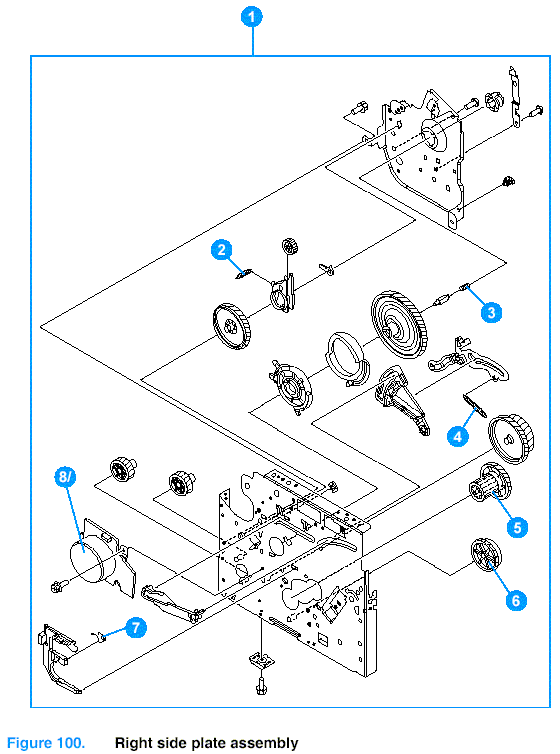 1

2

3

4

5

6

7

8/

Figure 100. Right side plate assembly