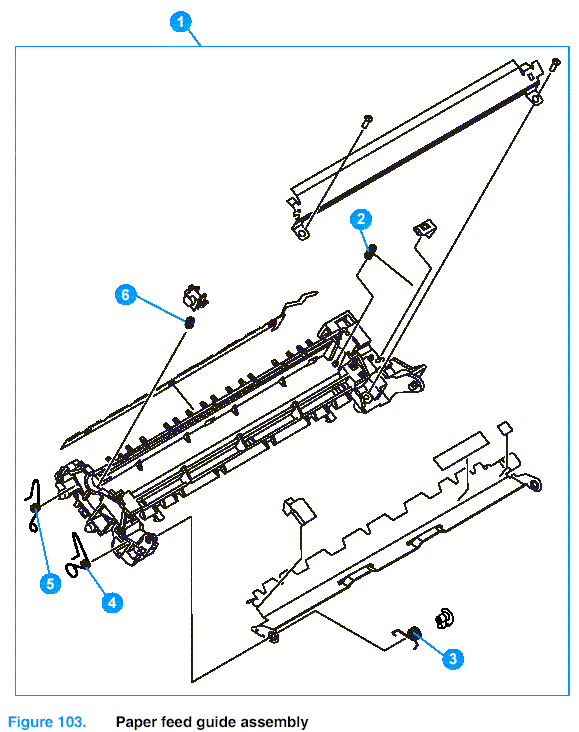 1
2
6
5
4
3

Figure 103. Paper feed guide assembly