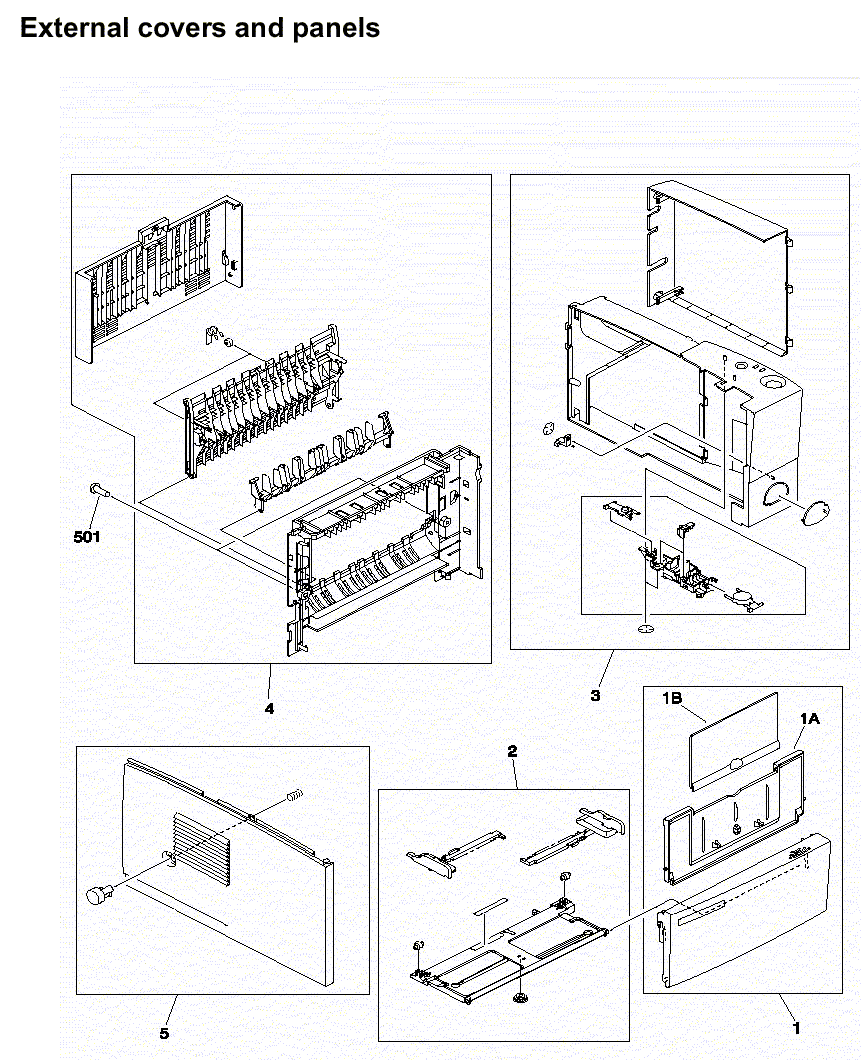 External covers and panels

501

4

3

1B

1A

2

5

1