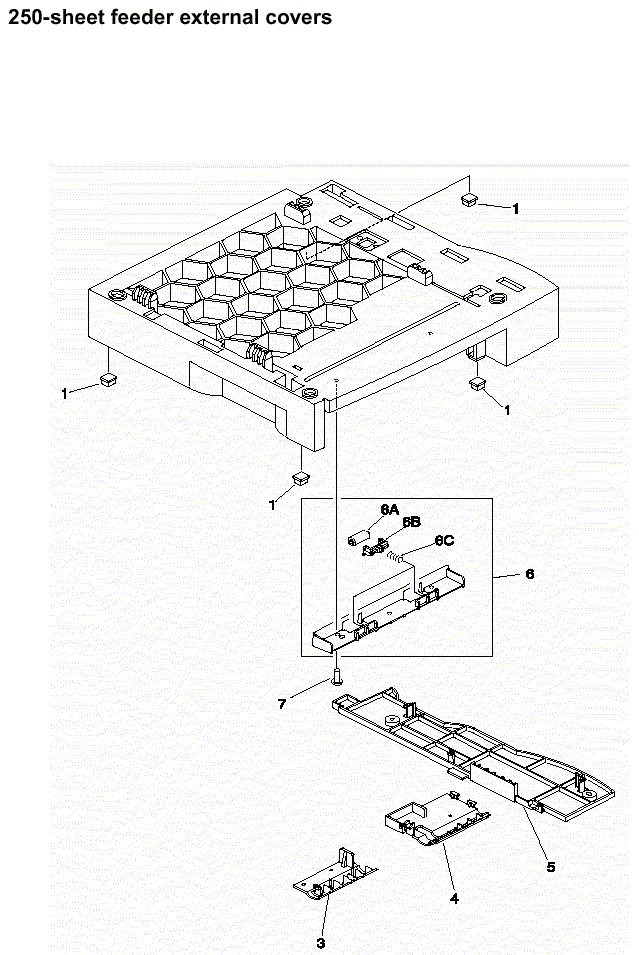 250-sheet feeder external covers

1

1

1

1

6A

6B

6C

6

7

5

4

3