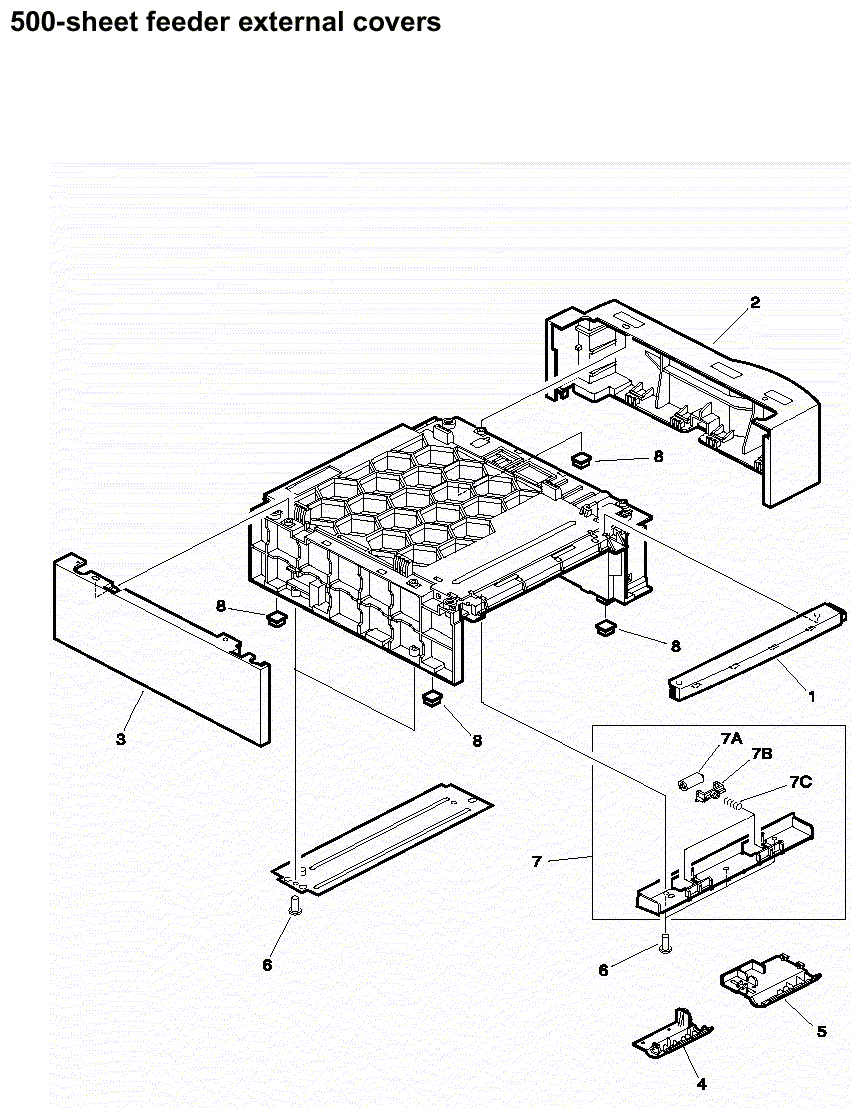 500-sheet feeder external covers

2

8

8

8

1

3

8

7A

7B

7C

7

6

6

5

4