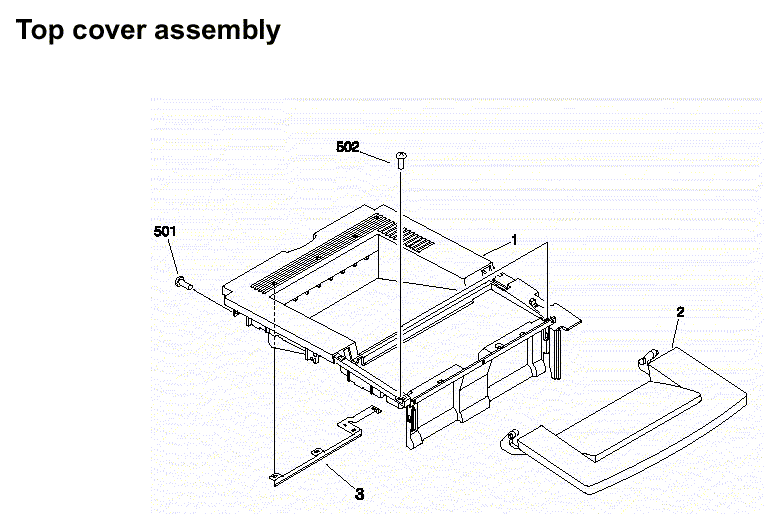 Top cover assembly

502

501

1

2

3