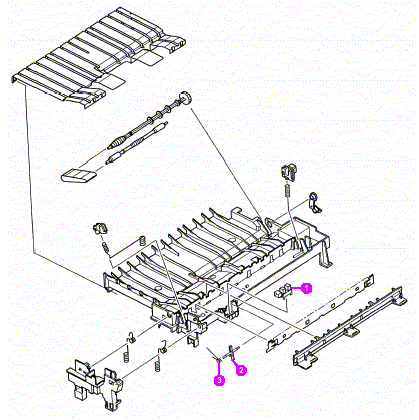 1
2
3