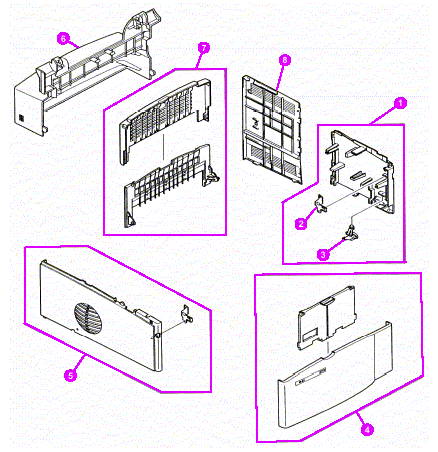 6
7
8
1
2
3
5
4