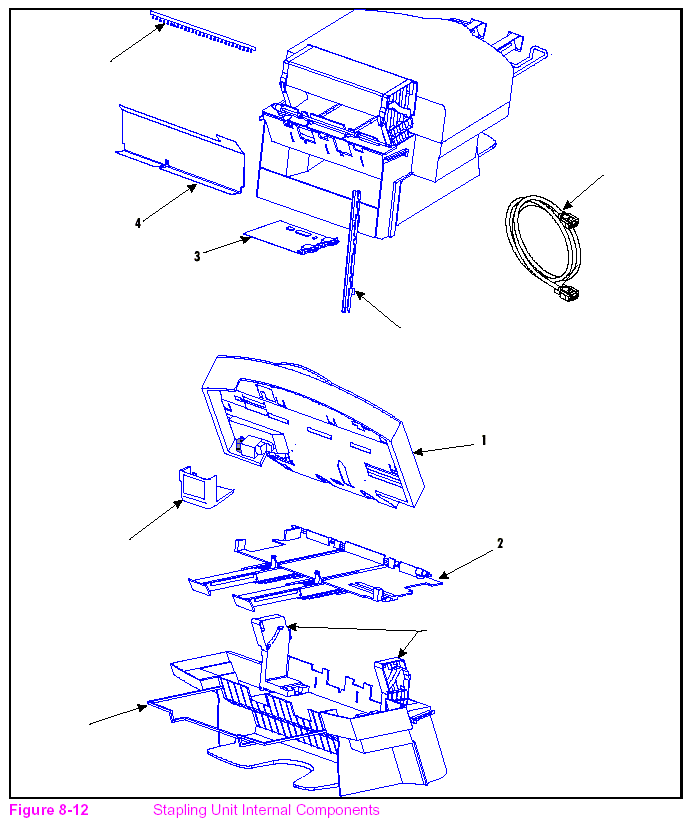 4
3
1
2
Figure 8-12 Stapling Unit Internal Components